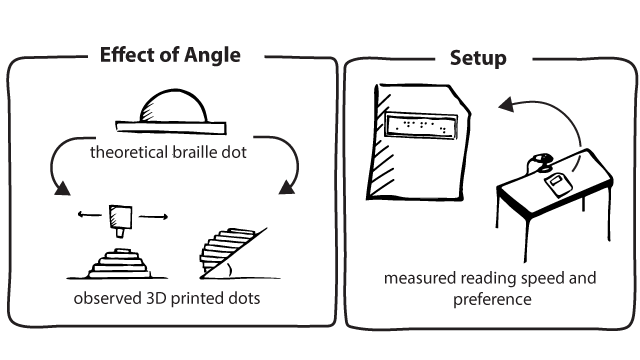 Effect of Angle

theoretical braille dot

observed 3D printed dots

Setup

measured reading speed and preference